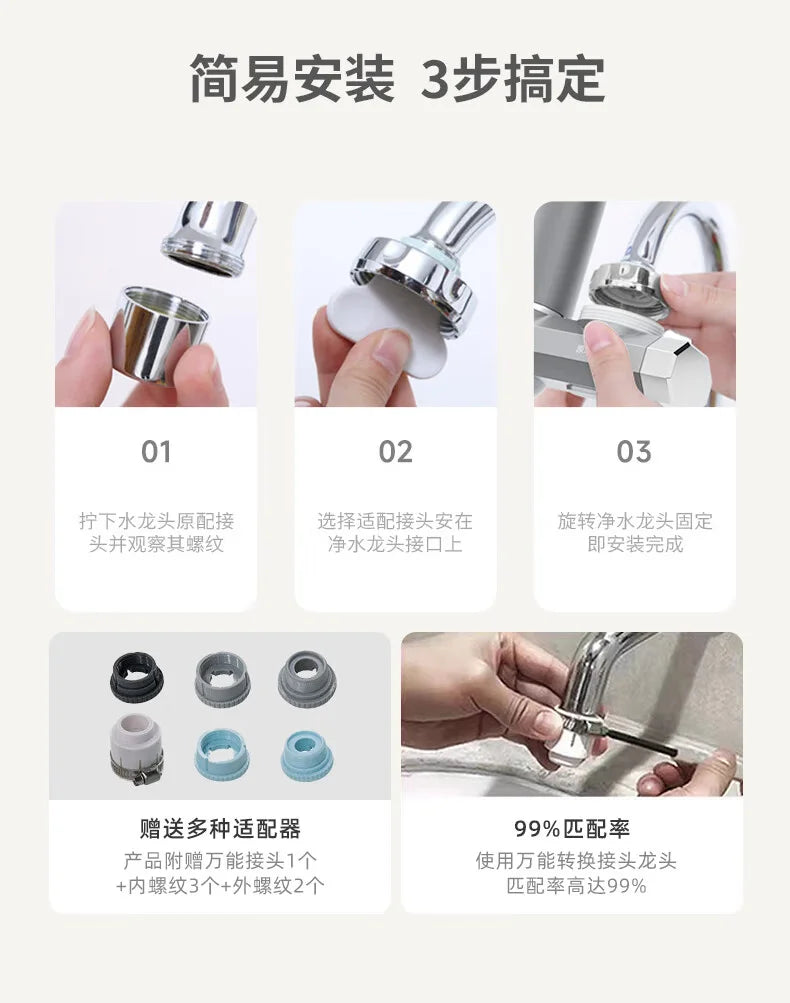 简易安装 3步搞定

01

拧下水龙头原配接头并观察其螺纹

02

选择适配接头安在净水龙头接口上

03

旋转净水龙头固定即安装完成

赠送多种适配器

产品附赠万能接头1个+内螺纹3个+外螺纹2个

99%匹配率

使用万能转换接头龙头匹配率高达99%