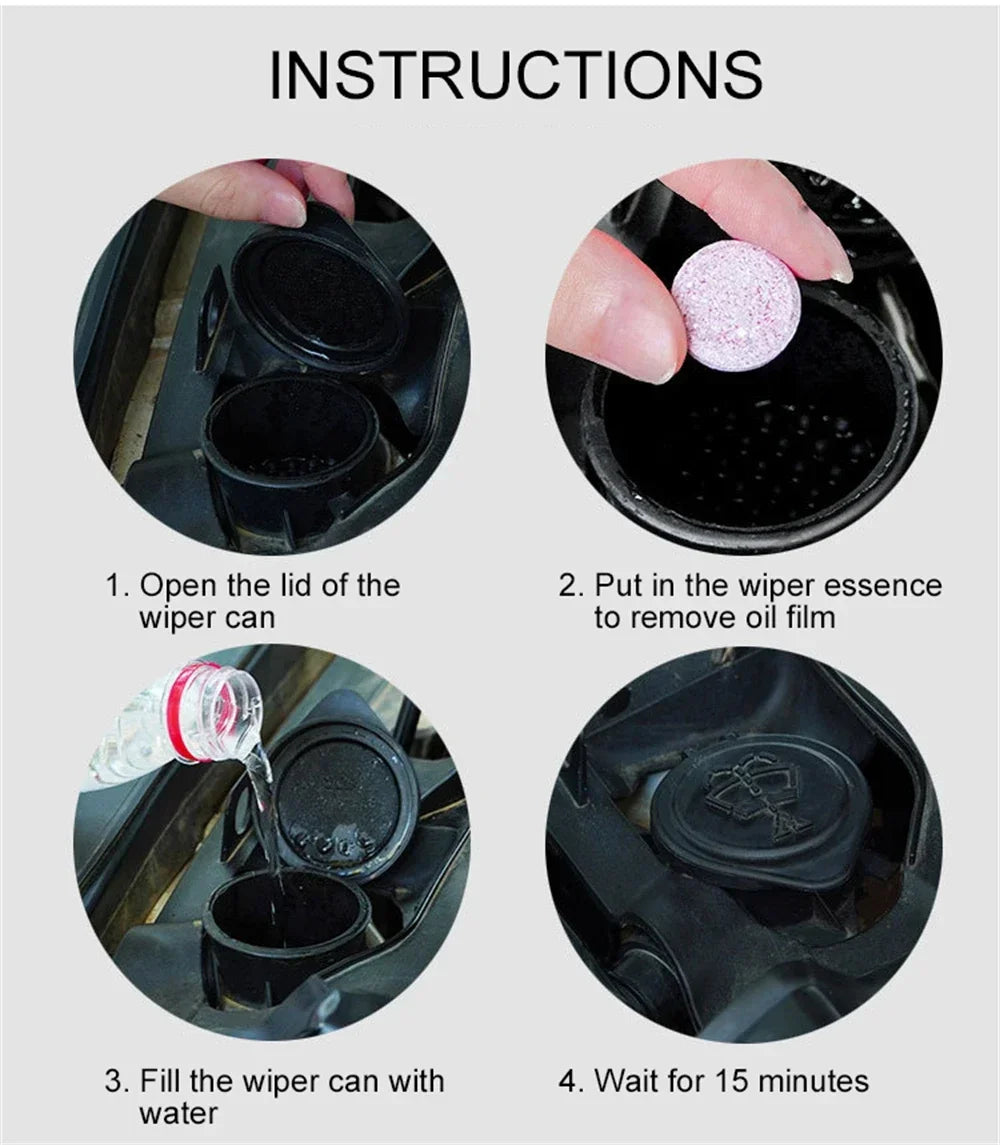 INSTRUCTIONS

1. Open the lid of the wiper can

2. Put in the wiper essence to remove oil film

3. Fill the wiper can with water

4. Wait for 15 minutes