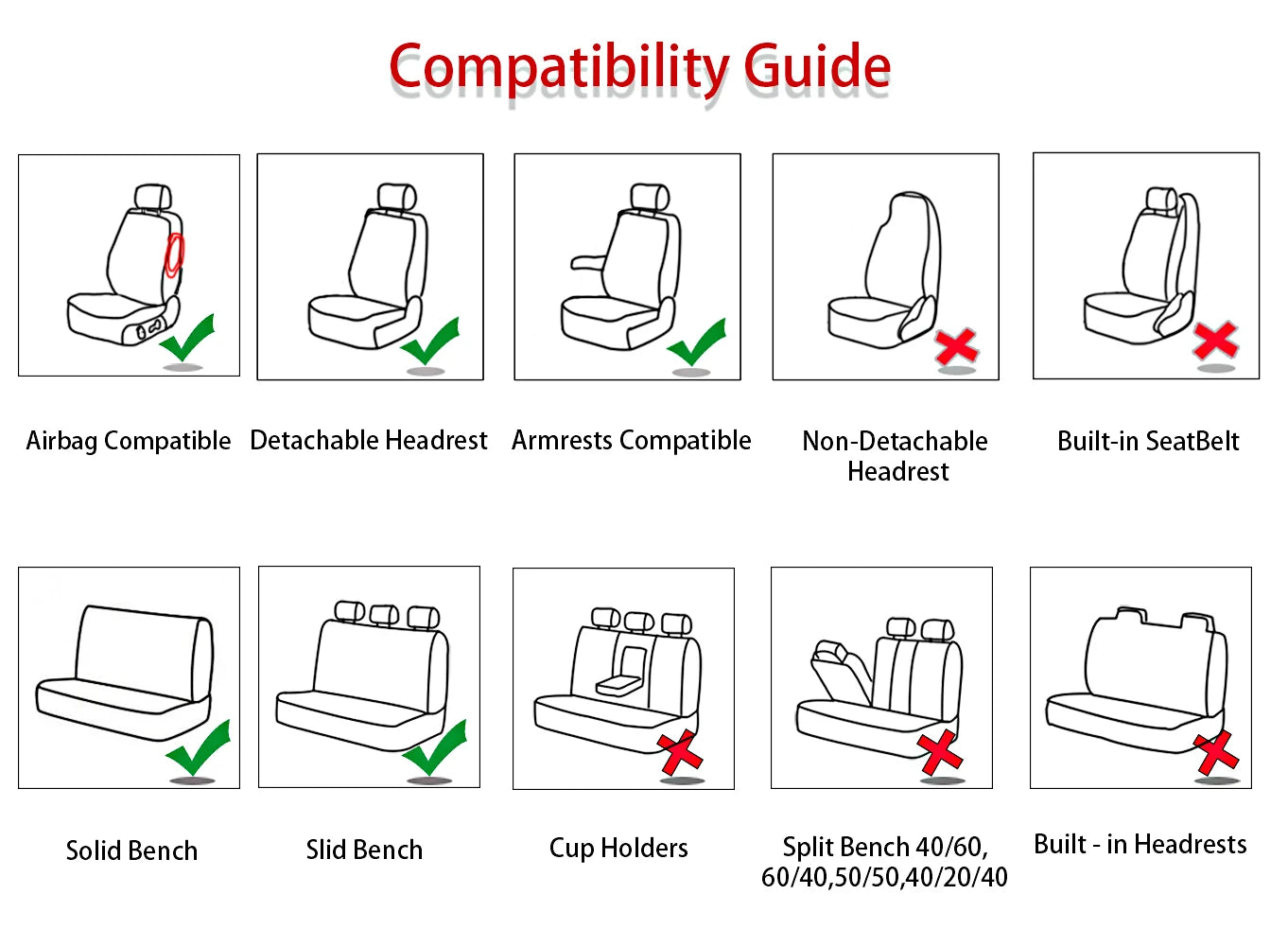 Compatibility Guide

Airbag Compatible

Detachable Headrest

Armrests Compatible

Non-Detachable Headrest

Built-in SeatBelt

Solid Bench

Slid Bench

Cup Holders

Split Bench 40/60, 60/40,50/50,40/20/40

Built - in Headrests